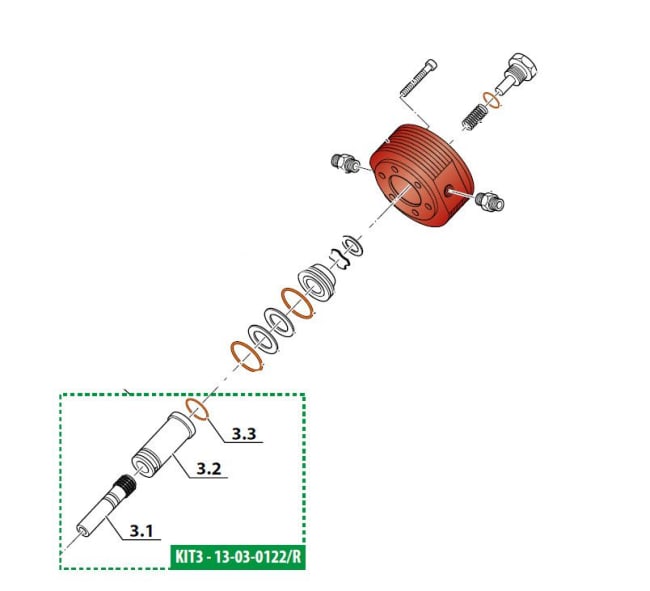 3.3

3.2

3.1

KIT3 - 13-03-0122/R