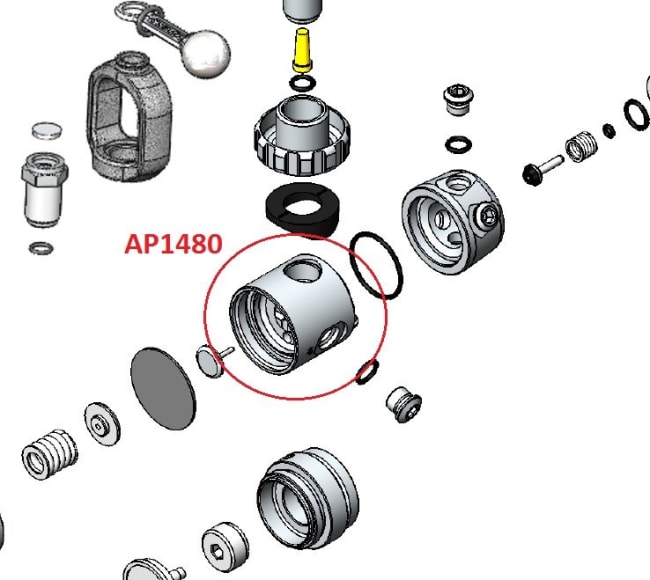 AP1480