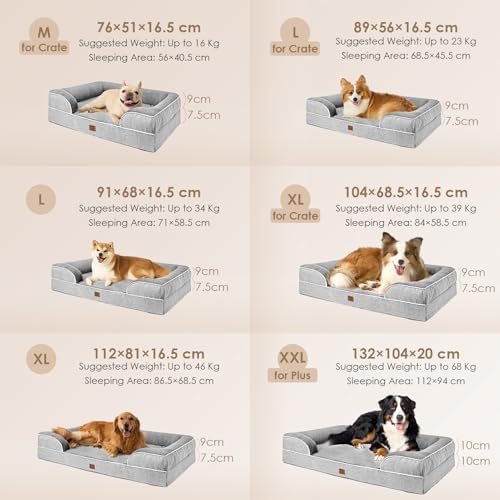 M
for Crate
76×51×16.5 cm
Suggested Weight: Up to 16 Kg
Sleeping Area: 56×40.5 cm
9cm
7.5cm

L
for Crate
89×56×16.5 cm
Suggested Weight: Up to 23 Kg
Sleeping Area: 68.5×45.5 cm
9cm
7.5cm

L
91×68×16.5 cm
Suggested Weight: Up to 34 Kg
Sleeping Area: 71×58.5 cm
9cm
7.5cm

XL
for Crate
104×68.5×16.5 cm
Suggested Weight: Up to 39 Kg
Sleeping Area: 84×58.5 cm
9cm
7.5cm

XL
112×81×16.5 cm
Suggested Weight: Up to 46 Kg
Sleeping Area: 86.5×68.5 cm
9cm
7.5cm

XXL
for Plus
132×104×20 cm
Suggested Weight: Up to 68 Kg
Sleeping Area: 112×94 cm
10cm
10cm