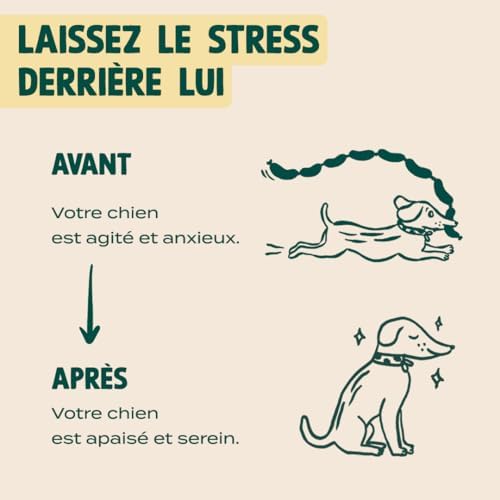 LAISSEZ LE STRESS DERRIÈRE LUI

AVANT

Votre chien est agité et anxieux.

APRÈS

Votre chien est apaisé et serein.