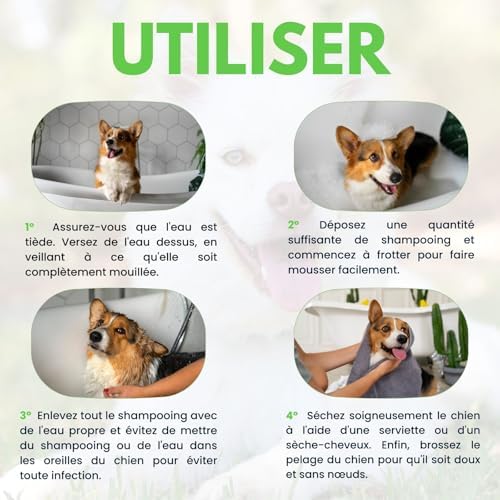 UTILISER

1º Assurez-vous que l'eau est tiède. Versez de l'eau dessus, en veillant à ce qu'elle soit complètement mouillée.

2º Déposez une quantité suffisante de shampooing et commencez à frotter pour faire mousser facilement.

3º Enlevez tout le shampooing avec de l'eau propre et évitez de mettre du shampooing ou de l'eau dans les oreilles du chien pour éviter toute infection.

4º Séchez soigneusement le chien à l'aide d'une serviette ou d'un sèche-cheveux. Enfin, brossez le pelage du chien pour qu'il soit doux et sans nœuds.