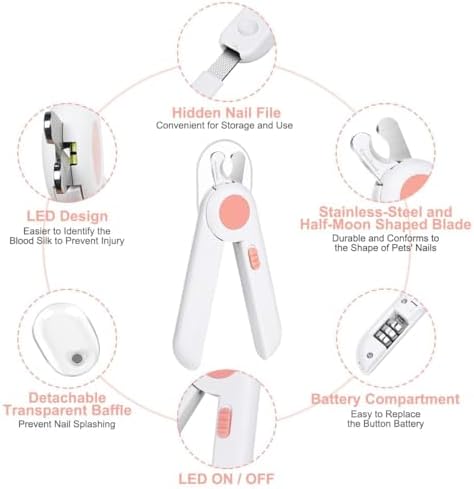 Hidden Nail File
Convenient for Storage and Use

LED Design
Easier to Identify the Blood Silk to Prevent Injury

Stainless-Steel and Half-Moon Shaped Blade
Durable and Conforms to the Shape of Pets' Nails

Detachable Transparent Baffle
Prevent Nail Splashing

Battery Compartment
Easy to Replace the Button Battery

LED ON / OFF