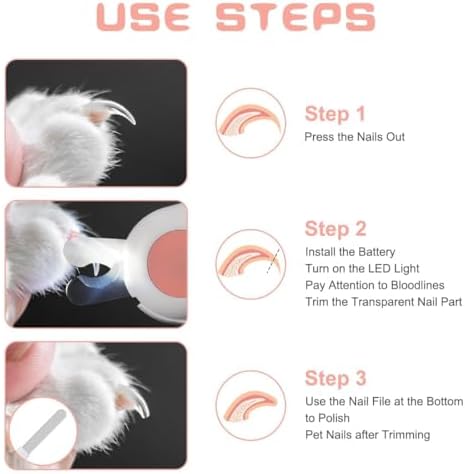 USE STEPS

Step 1
Press the Nails Out

Step 2
Install the Battery
Turn on the LED Light
Pay Attention to Bloodlines
Trim the Transparent Nail Part

Step 3
Use the Nail File at the Bottom to Polish
Pet Nails after Trimming