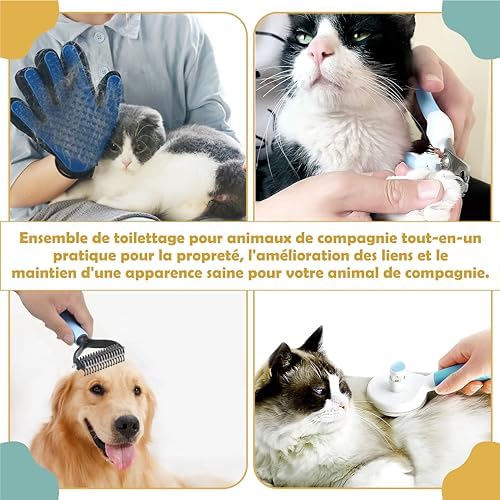 Ensemble de toilettage pour animaux de compagnie tout-en-un pratique pour la propreté, l'amélioration des liens et le maintien d'une apparence saine pour votre animal de compagnie.