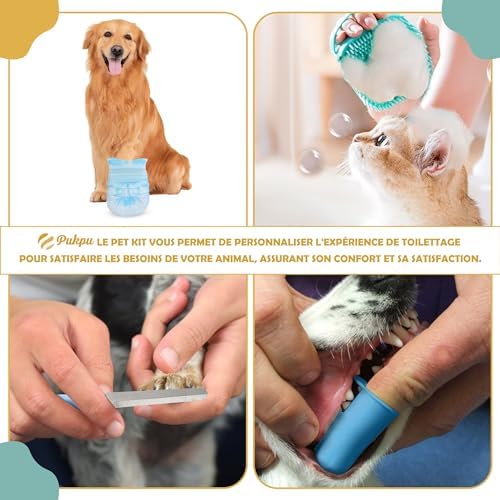 Pukpu LE PET KIT VOUS PERMET DE PERSONNALISER L'EXPÉRIENCE DE TOILETTAGE POUR SATISFAIRE LES BESOINS DE VOTRE ANIMAL, ASSURANT SON CONFORT ET SA SATISFACTION.