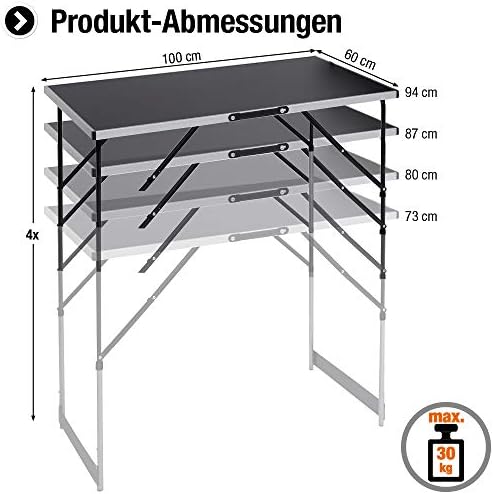 Produkt-Abmessungen

100 cm

60 cm

94 cm

87 cm

80 cm

73 cm

4x

max.

30 kg