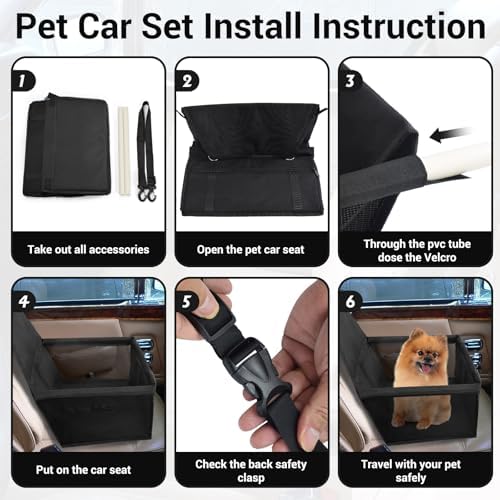 Pet Car Set Install Instruction

1
Take out all accessories

2
Open the pet car seat

3
Through the pvc tube dose the Velcro

4
Put on the car seat

5
Check the back safety clasp

6
Travel with your pet safely