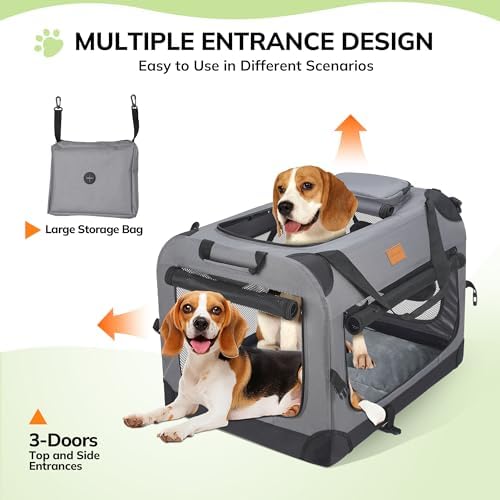 MULTIPLE ENTRANCE DESIGN
Easy to Use in Different Scenarios

Large Storage Bag

3-Doors
Top and Side Entrances