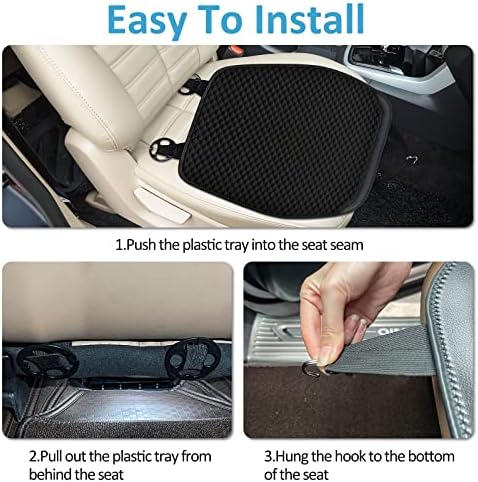 Easy To Install

1.Push the plastic tray into the seat seam

2.Pull out the plastic tray from behind the seat

3.Hung the hook to the bottom of the seat