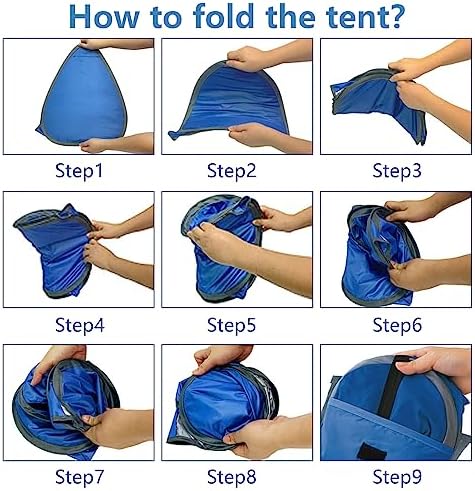 How to fold the tent?

Step1

Step2

Step3

Step4

Step5

Step6

Step7

Step8

Step9