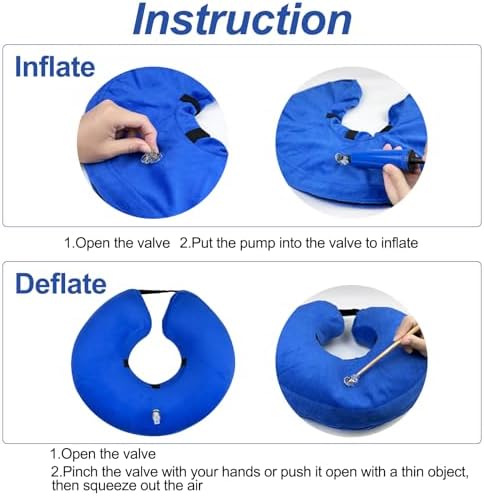 Instruction

Inflate

1.Open the valve 2.Put the pump into the valve to inflate

Deflate

1.Open the valve
2.Pinch the valve with your hands or push it open with a thin object, then squeeze out the air