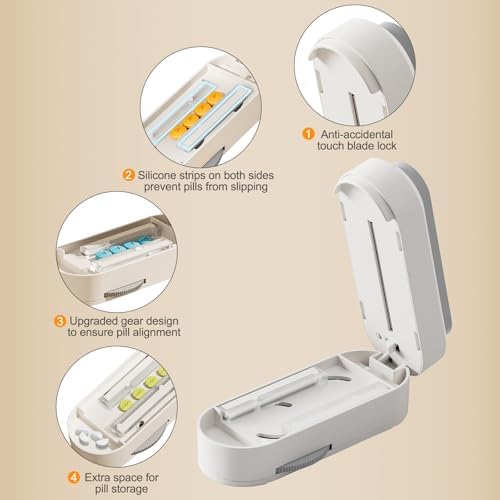 1 Anti-accidental touch blade lock

2 Silicone strips on both sides prevent pills from slipping

3 Upgraded gear design to ensure pill alignment

4 Extra space for pill storage