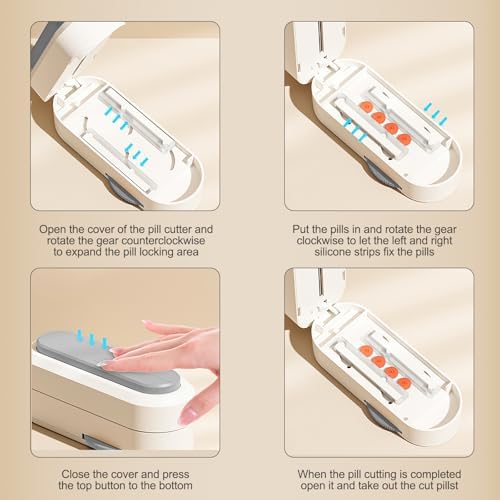 Open the cover of the pill cutter and rotate the gear counterclockwise to expand the pill locking area

Put the pills in and rotate the gear clockwise to let the left and right silicone strips fix the pills

Close the cover and press the top button to the bottom

When the pill cutting is completed open it and take out the cut pillst