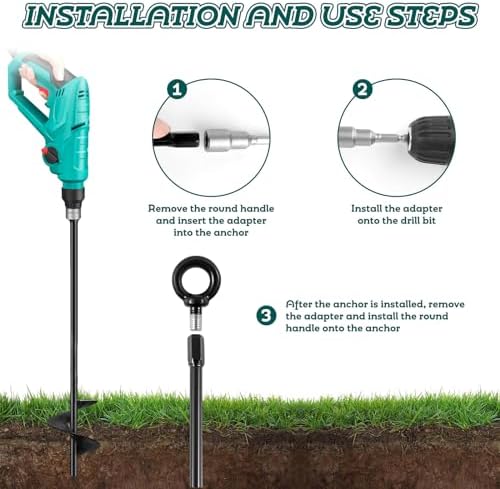 INSTALLATION AND USE STEPS

1

Remove the round handle and insert the adapter into the anchor

2

Install the adapter onto the drill bit

3

After the anchor is installed, remove the adapter and install the round handle onto the anchor