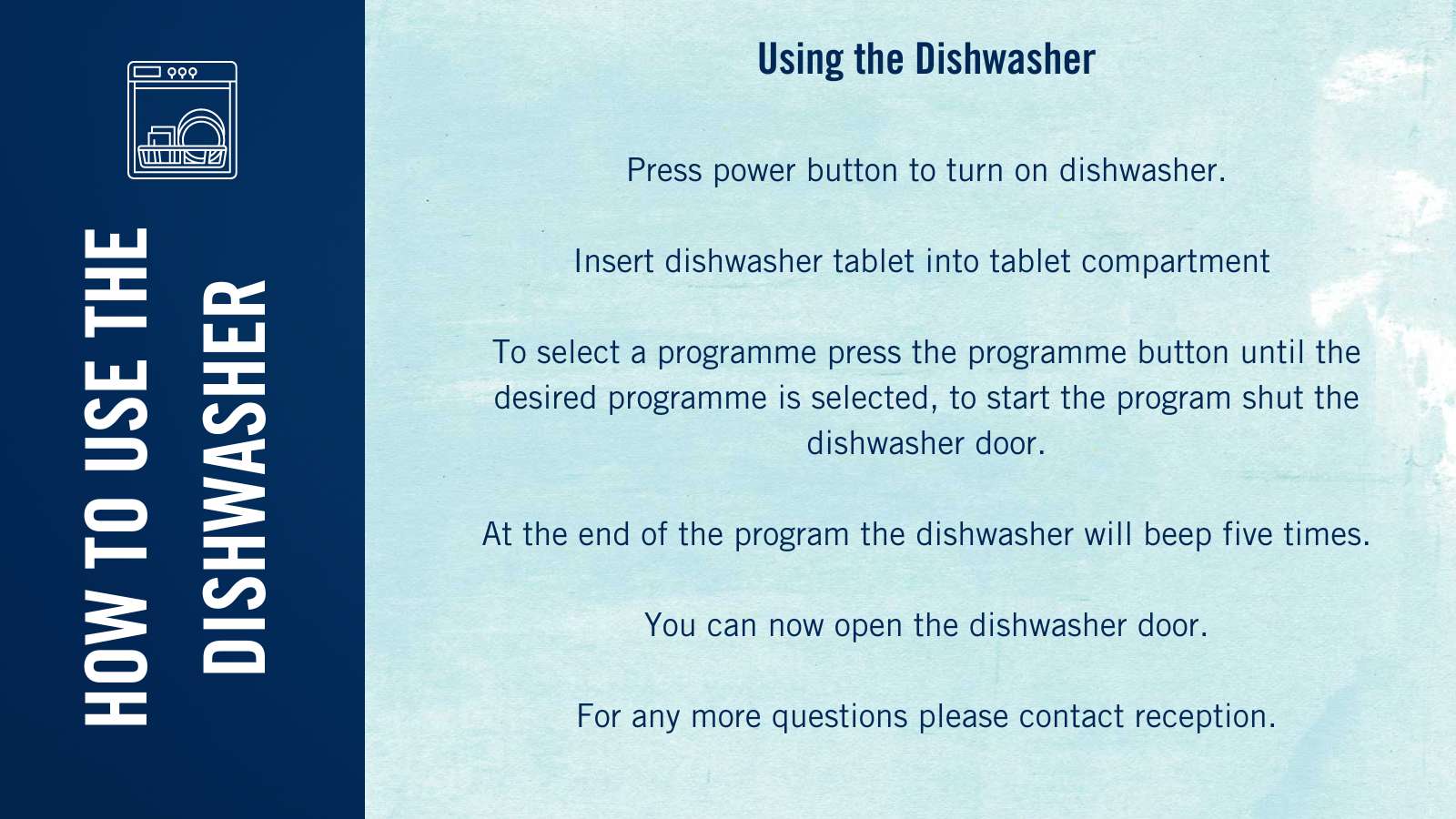 HOW TO USE THE DISHWASHER

Using the Dishwasher

Press power button to turn on dishwasher.

Insert dishwasher tablet into tablet compartment

To select a programme press the programme button until the desired programme is selected, to start the program shut the dishwasher door.

At the end of the program the dishwasher will beep five times.

You can now open the dishwasher door.

For any more questions please contact reception.