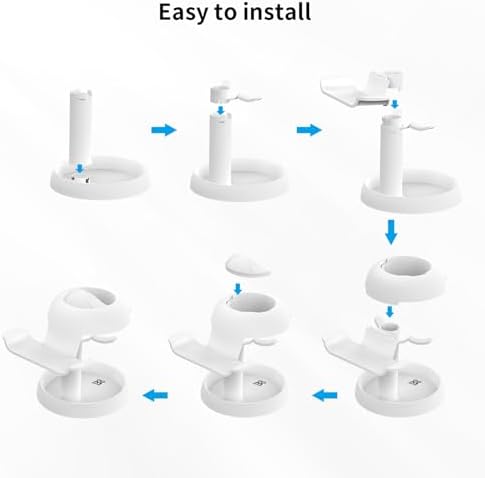 Easy to install