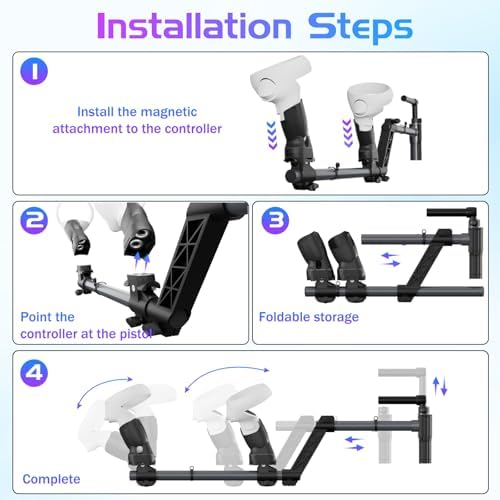 Installation Steps

1

Install the magnetic attachment to the controller

2

Point the controller at the pistol

3

Foldable storage

4

Complete