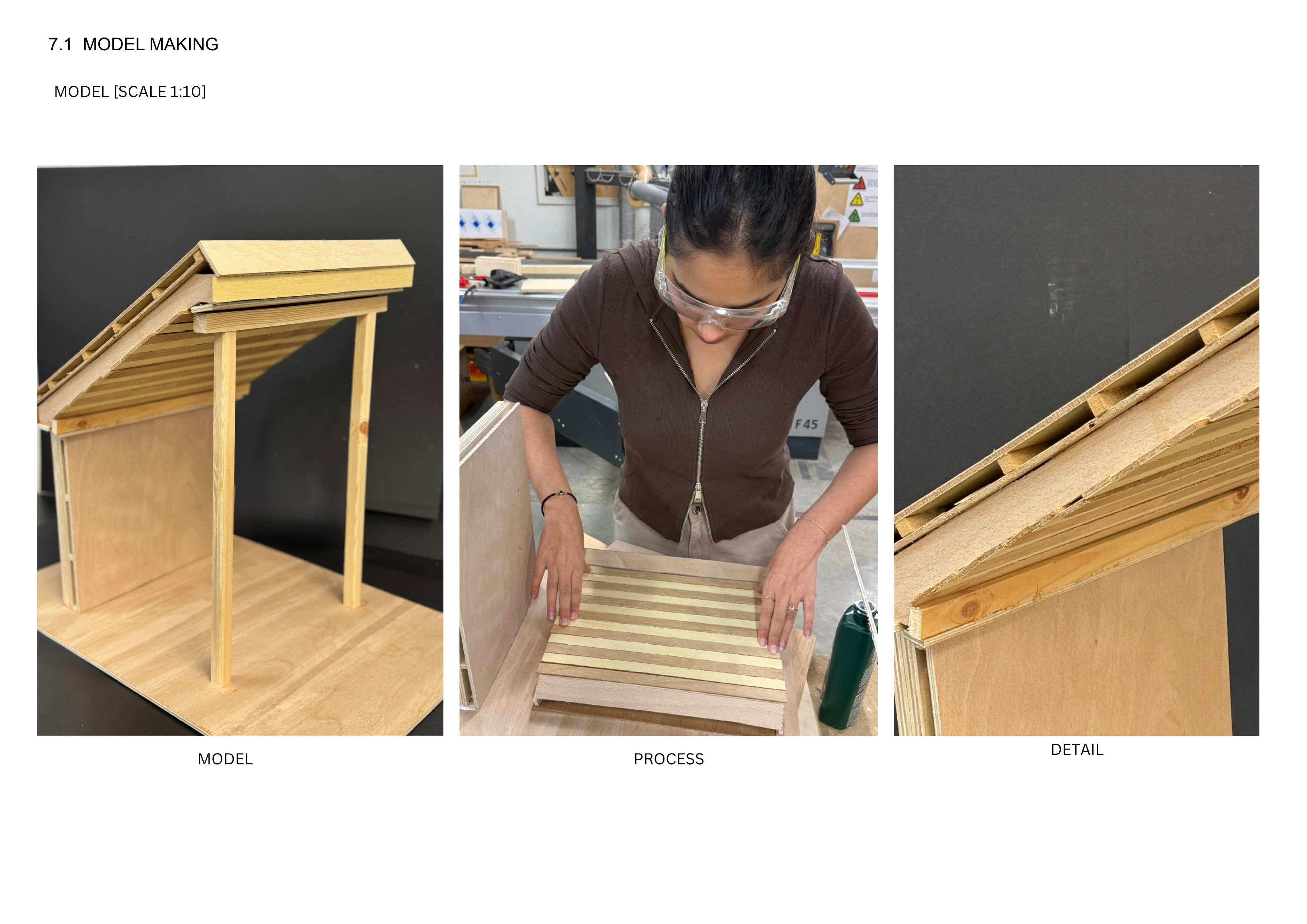 7.1 MODEL MAKING

MODEL [SCALE 1:10]

F45

MODEL

PROCESS

DETAIL