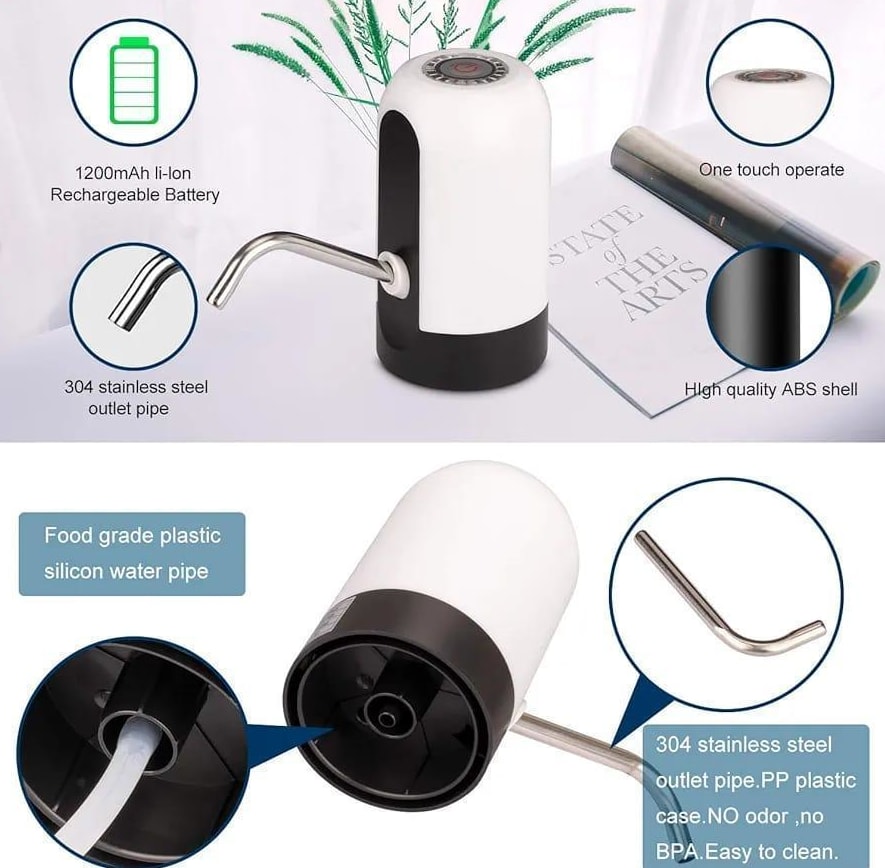 1200mAh li-lon Rechargeable Battery

One touch operate

STATE of THE ARTS

304 stainless steel outlet pipe

HIgh quality ABS shell

Food grade plastic silicon water pipe

304 stainless steel outlet pipe.PP plastic case.NO odor ,no BPA.Easy to clean.