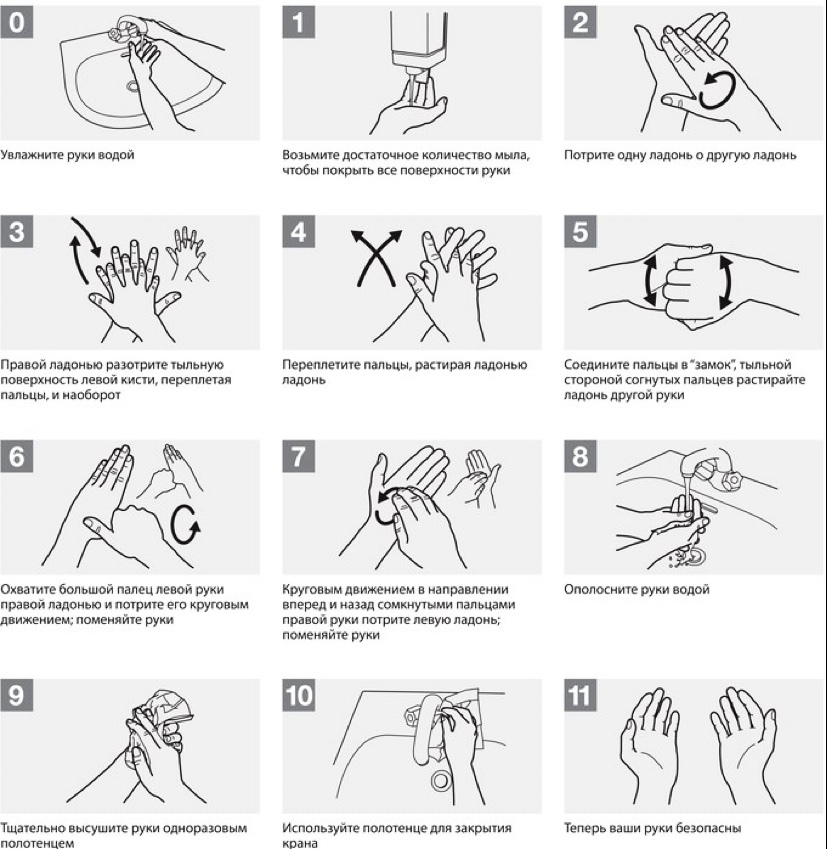 0

Увлажните руки водой

1

Возьмите достаточное количество мыла, чтобы покрыть все поверхности руки

2

Потрите одну ладонь о другую ладонь

3

Правой ладонью разотрите тыльную поверхность левой кисти, переплетая пальцы, и наоборот

4

Переплетите пальцы, растирая ладонью ладонь

5

Соедините пальцы в "замок", тыльной стороной согнутых пальцев растирайте ладонь другой руки

6

Охватите большой палец левой руки правой ладонью и потрите его круговым движением; поменяйте руки

7

Круговым движением в направлении вперед и назад сомкнутыми пальцами правой руки потрите левую ладонь; поменяйте руки

8

Ополосните руки водой

9

Тщательно высушите руки одноразовым полотенцем

10

Используйте полотенце для закрытия крана

11

Теперь ваши руки безопасны