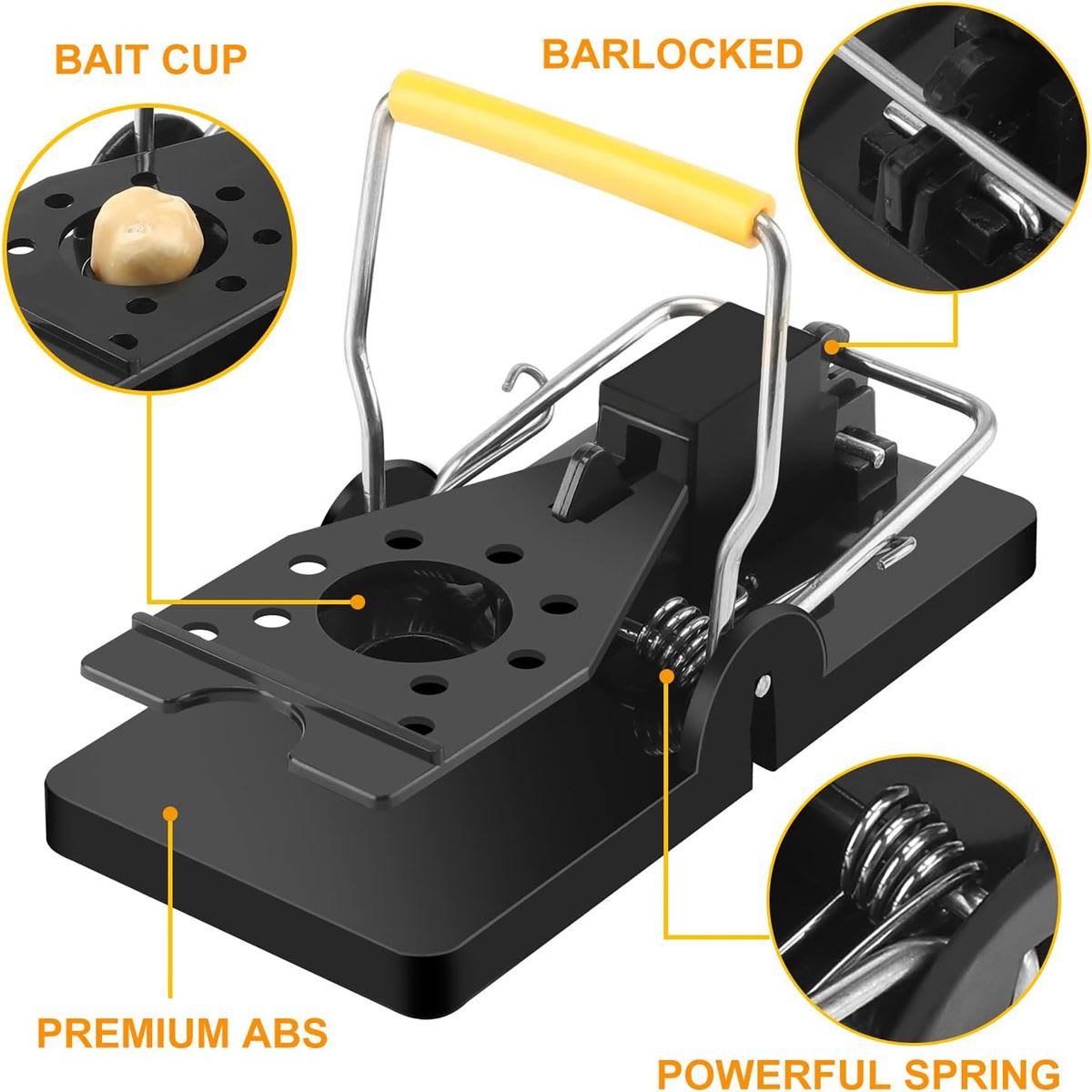 BAIT CUP

BARLOCKED

PREMIUM ABS

POWERFUL SPRING