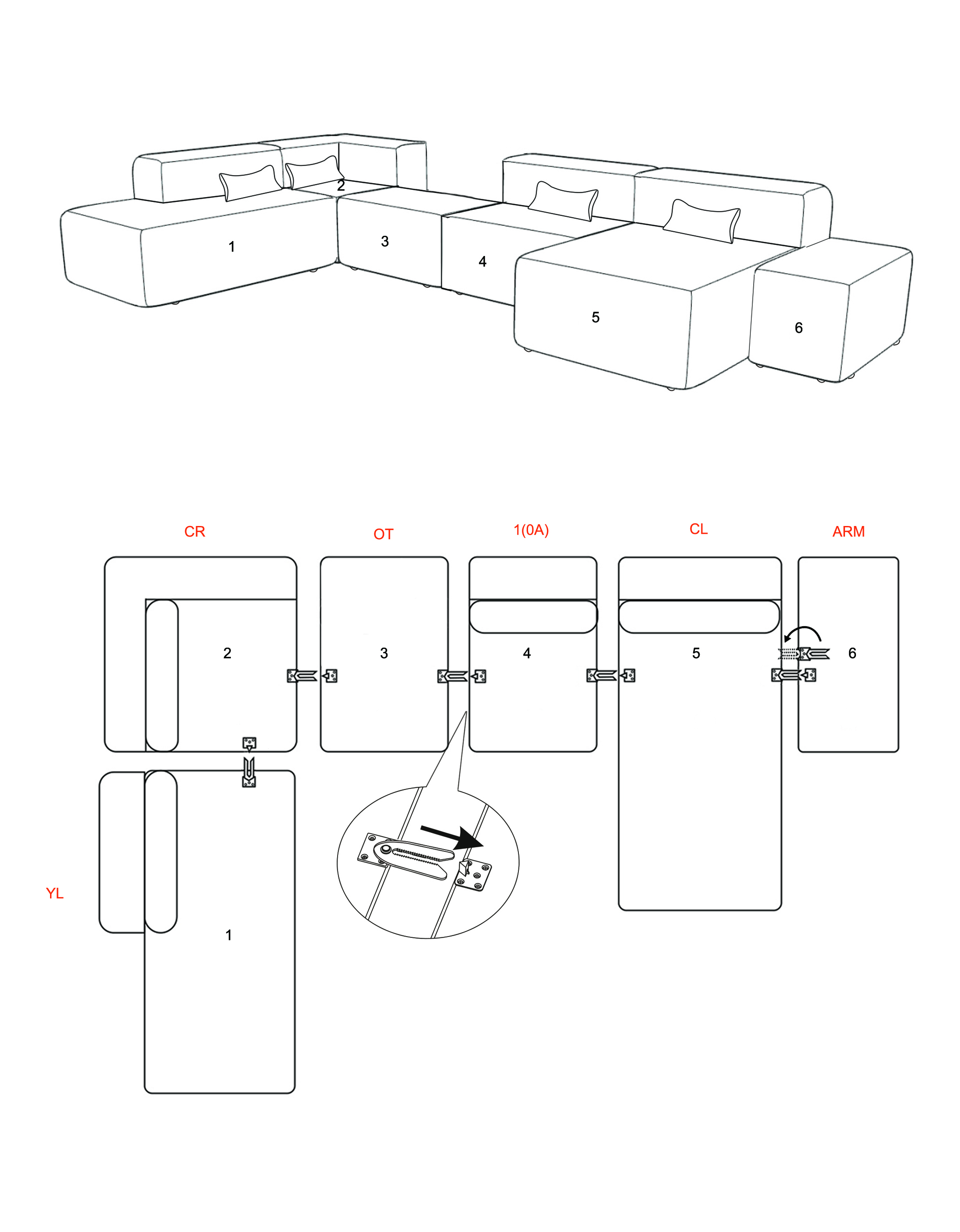 2
1
3
4
5
6

CR
OT
1(0A)
CL
ARM

2
3
4
5
6

YL
1