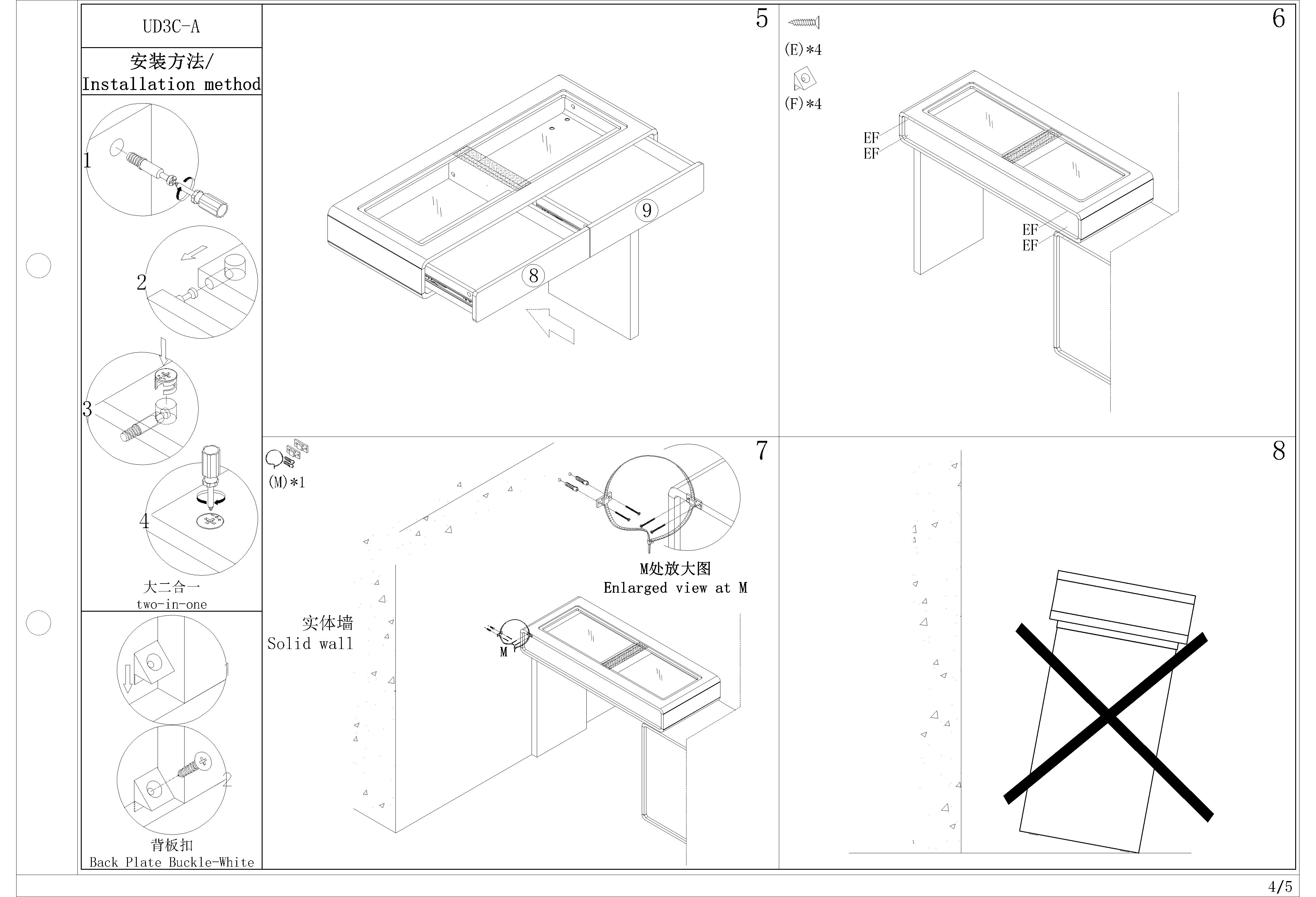 UD3C-A

安装方法/
Installation method

1

2

3

4

大二合一
two-in-one

1

2

背板扣
Back Plate Buckle-White

5

9

8

6

(E)*4

(F)*4

EF
EF

EF
EF

7

(M)*1

M处放大图
Enlarged view at M

实体墙
Solid wall

M

8

4/5