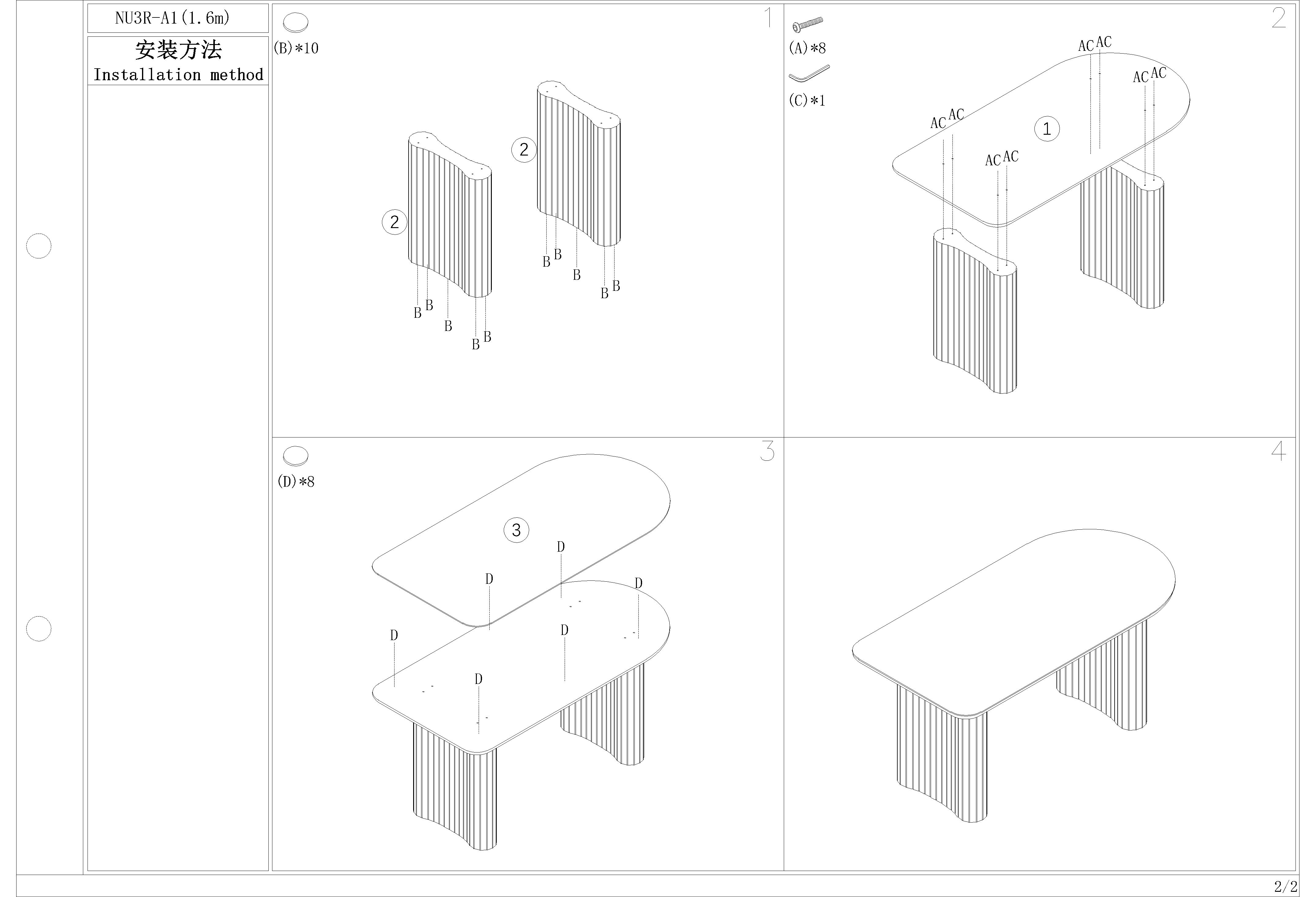 NU3R-A1(1.6m)

安装方法
Installation method

1

(B)*10

2

2

B B B B B

B B B B B

2

(A)*8

(C)*1

AC AC

AC AC

AC AC

AC AC

1

3

(D)*8

3

D

D

D

D

D

D

4

2/2