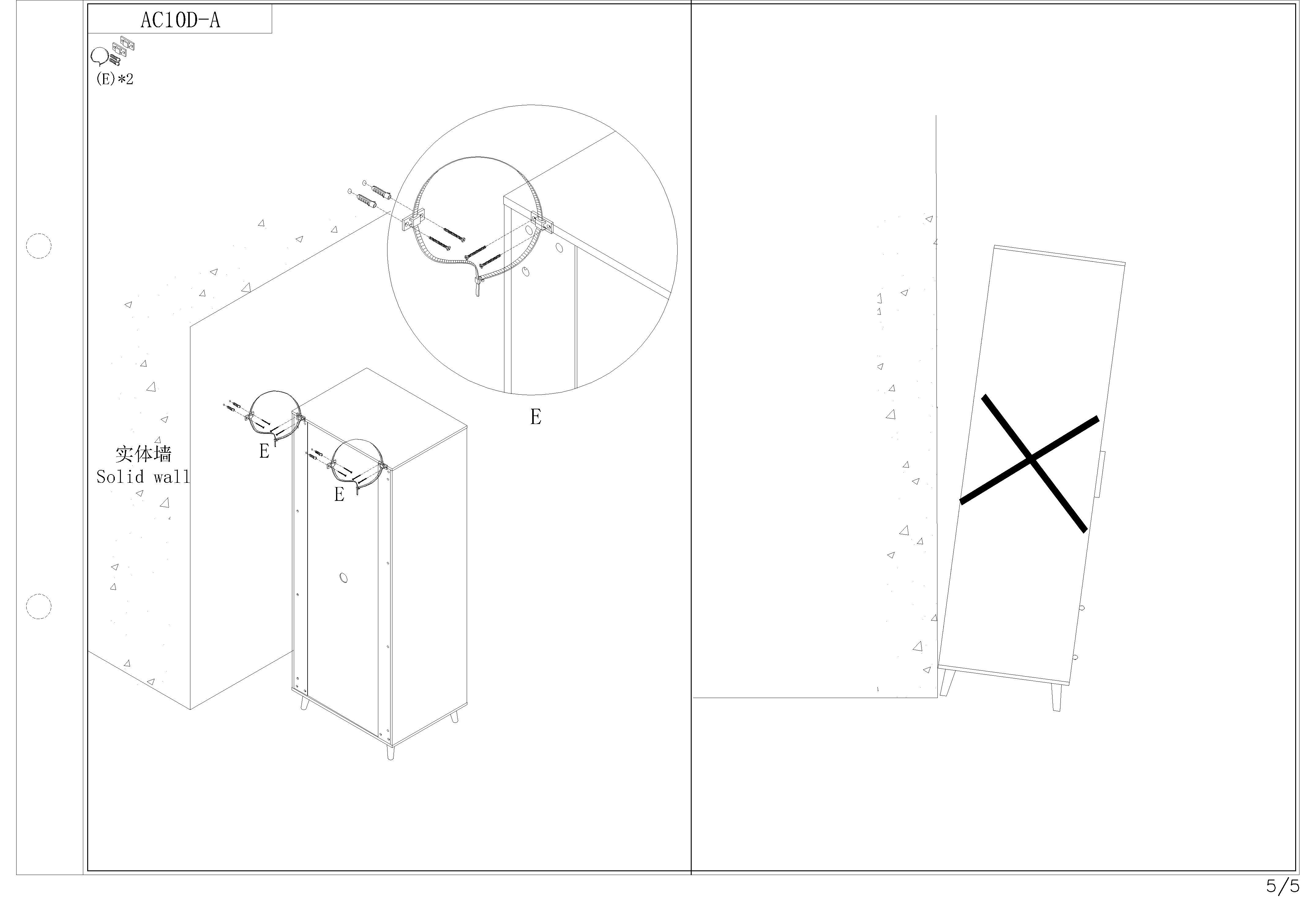 AC10D-A

(E)*2

E

实体墙
Solid wall

E

E

5/5