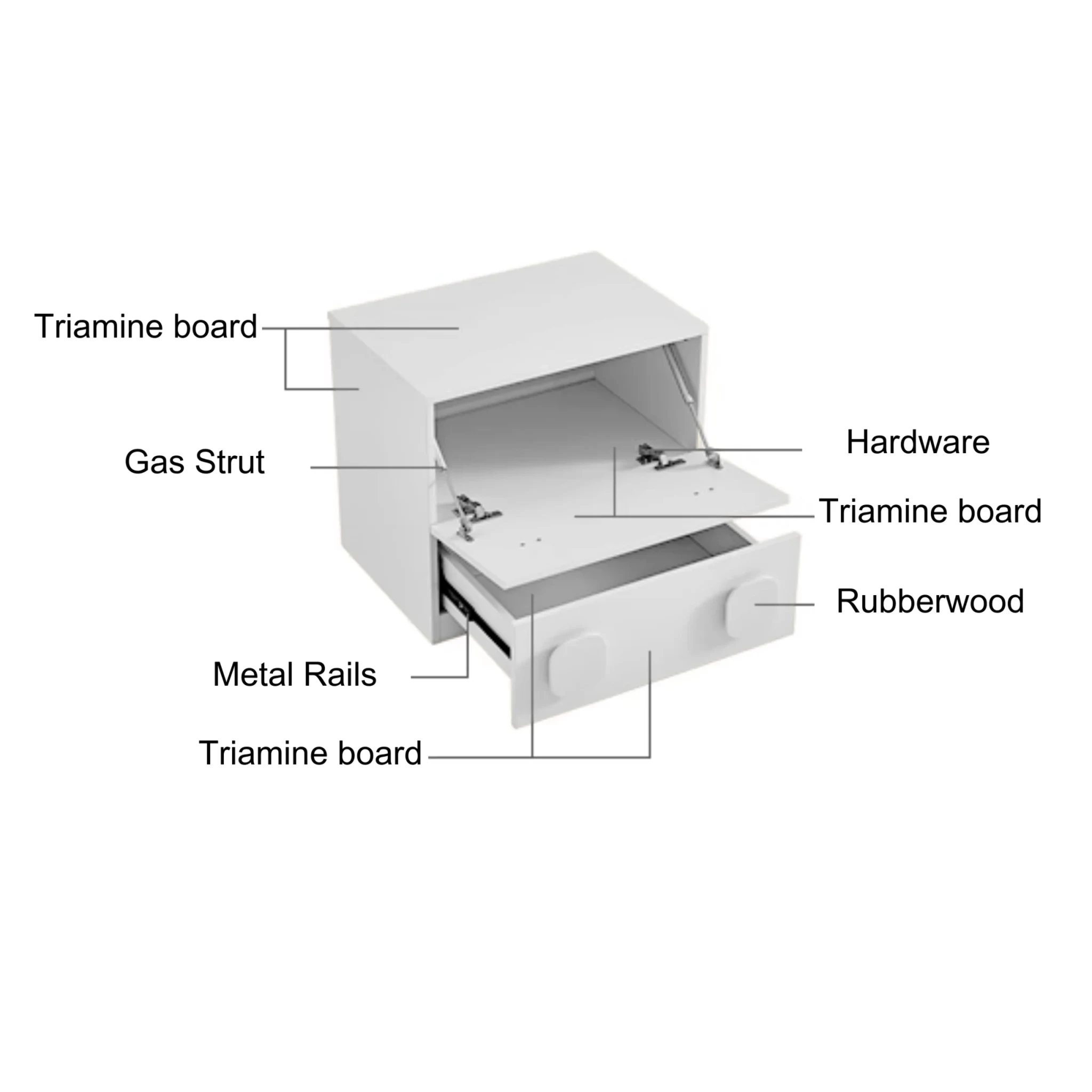 Triamine board

Gas Strut

Hardware

Triamine board

Rubberwood

Metal Rails

Triamine board