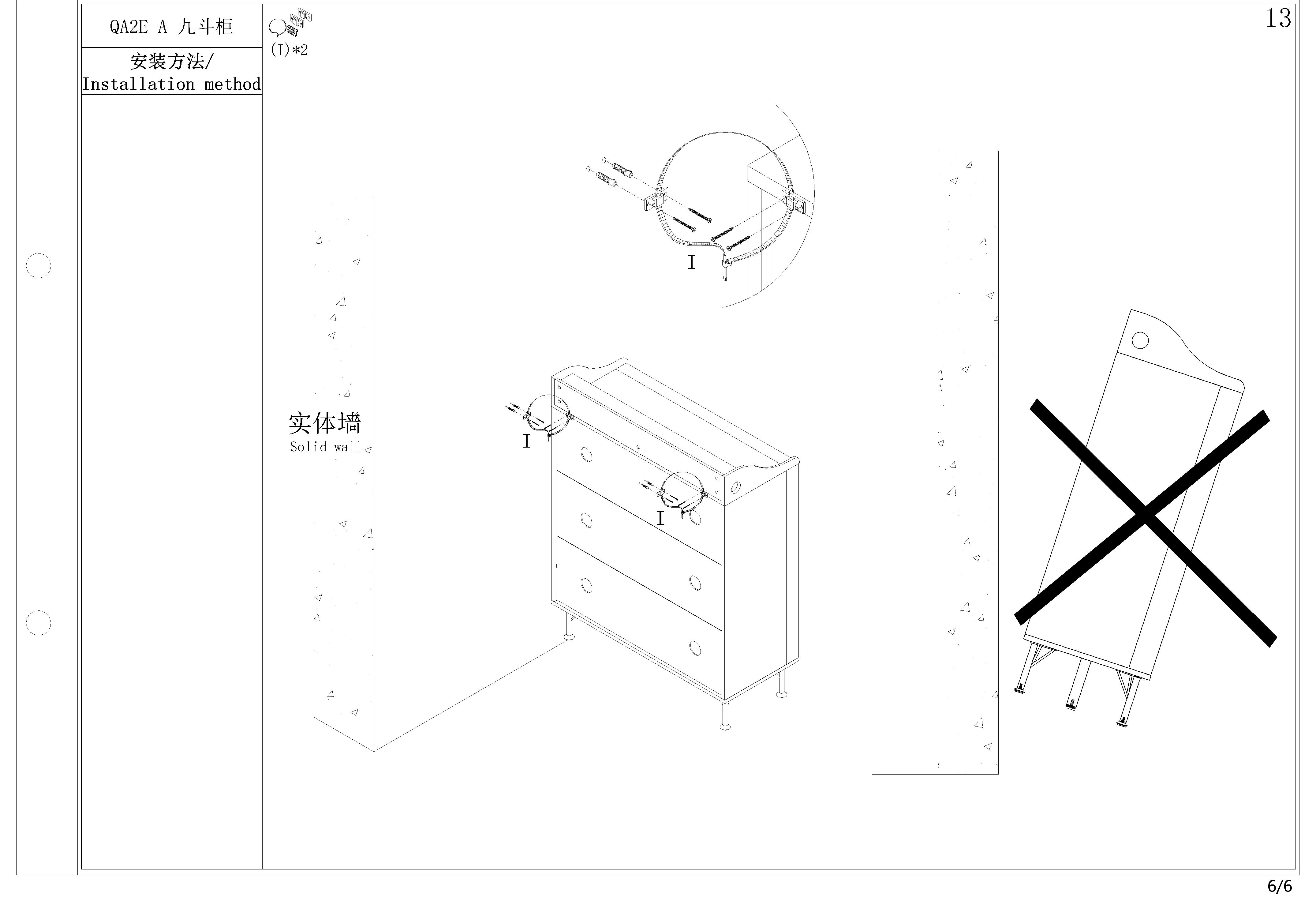 QA2E-A 九斗柜

安装方法/
Installation method

(I)*2

13

I

实体墙
Solid wall

I

I

6/6