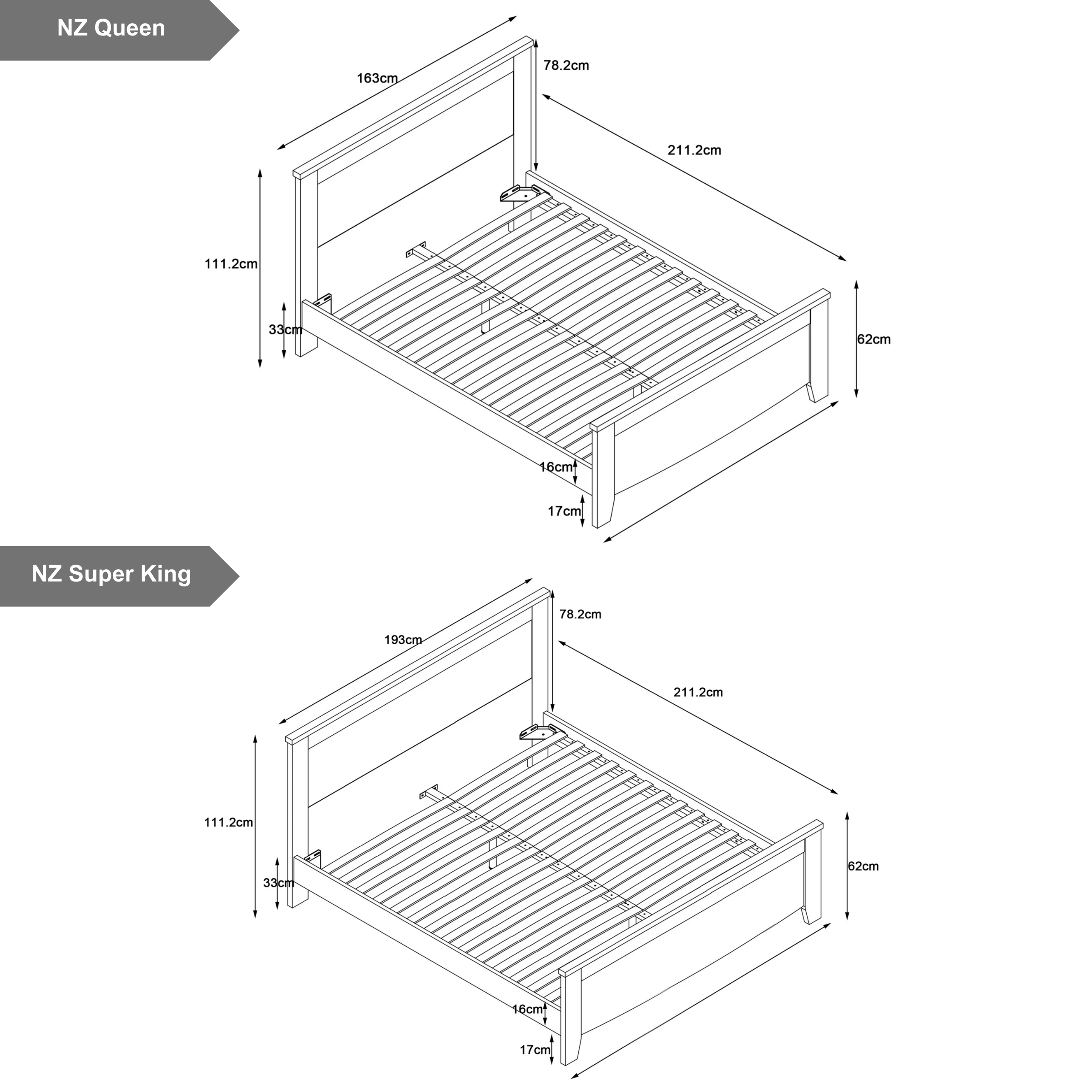 NZ Queen

163cm

78.2cm

211.2cm

111.2cm

33cm

62cm

16cm

17cm

NZ Super King

193cm

78.2cm

211.2cm

111.2cm

33cm

62cm

16cm

17cm