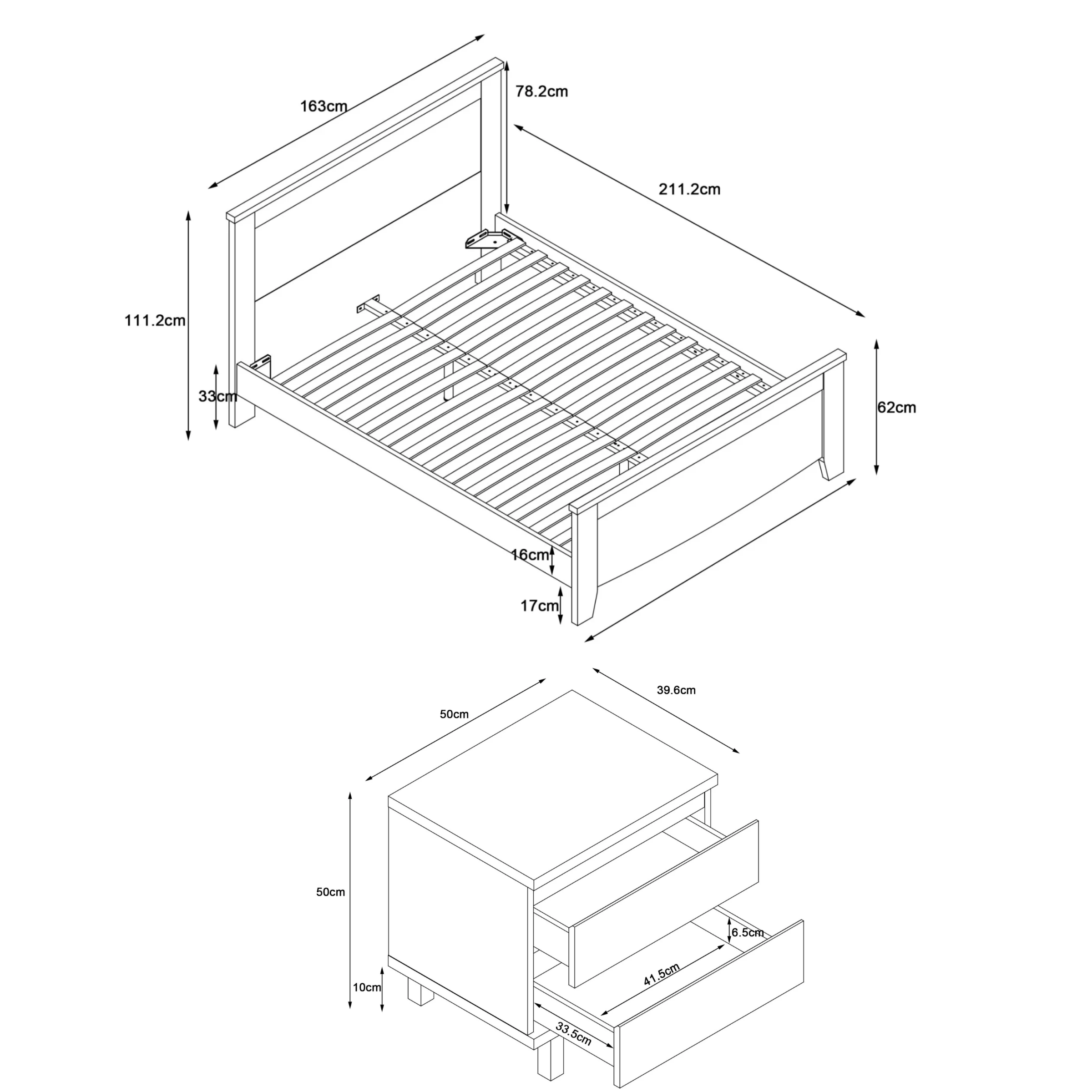 163cm

78.2cm

211.2cm

111.2cm

33cm

62cm

16cm

17cm

50cm

39.6cm

50cm

6.5cm

41.5cm

10cm

33.5cm