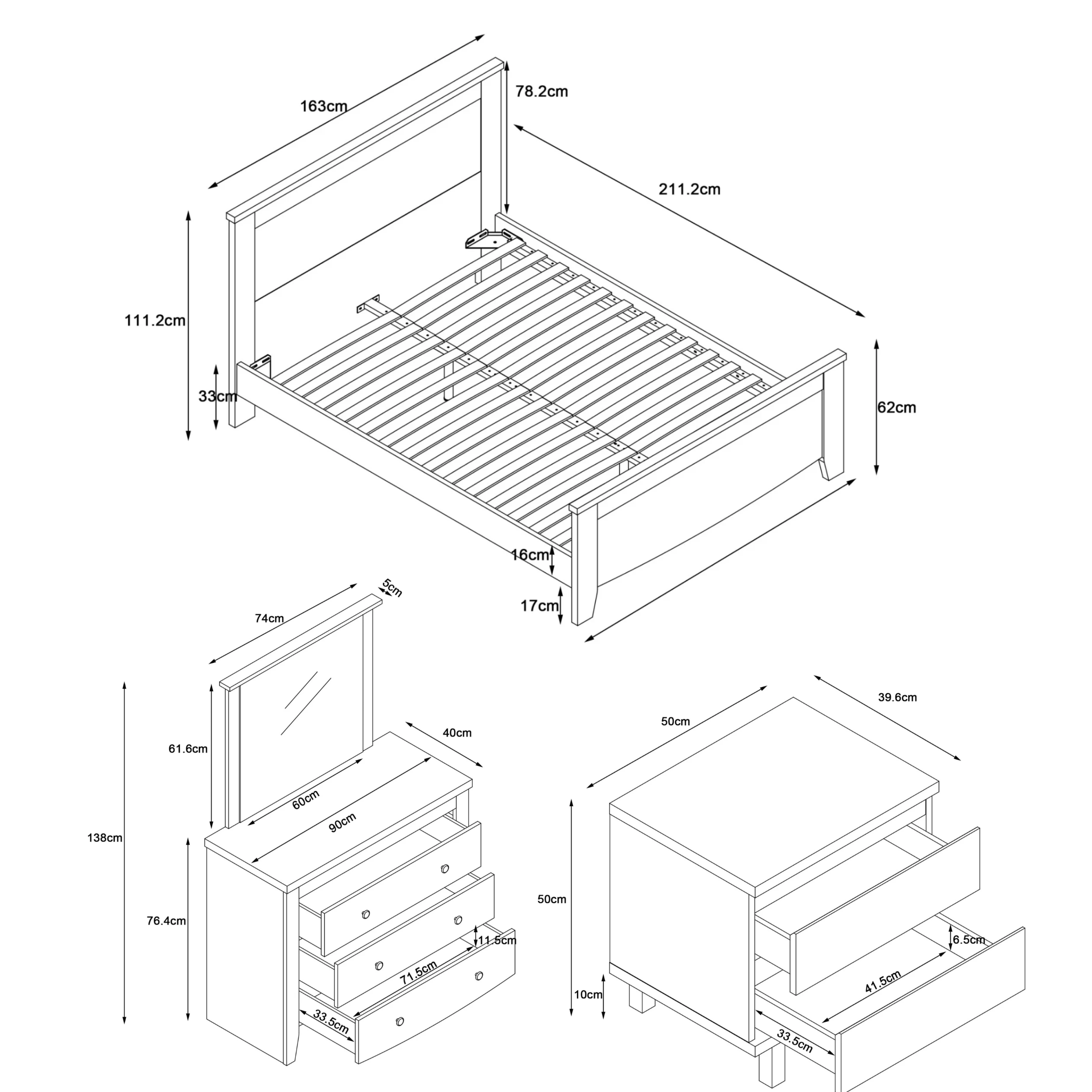 163cm
78.2cm
211.2cm
111.2cm
33cm
62cm
16cm
17cm
5cm
74cm
61.6cm
40cm
60cm
90cm
138cm
76.4cm
11.5cm
71.5cm
33.5cm
39.6cm
50cm
50cm
6.5cm
41.5cm
10cm
33.5cm