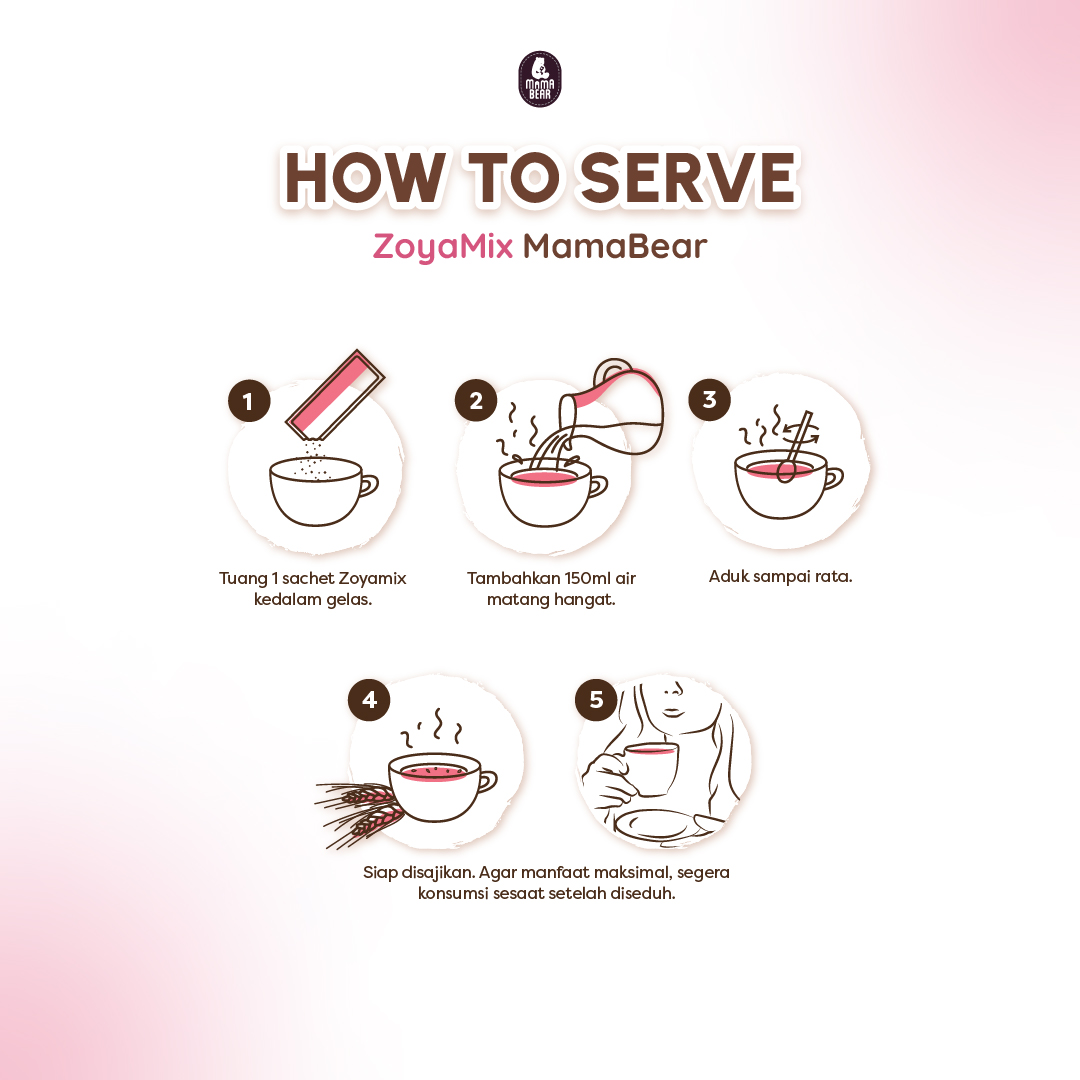 MAMA BEAR

HOW TO SERVE

ZoyaMix MamaBear

1

Tuang 1 sachet Zoyamix kedalam gelas.

2

Tambahkan 150ml air matang hangat.

3

Aduk sampai rata.

4

5

Siap disajikan. Agar manfaat maksimal, segera konsumsi sesaat setelah diseduh.