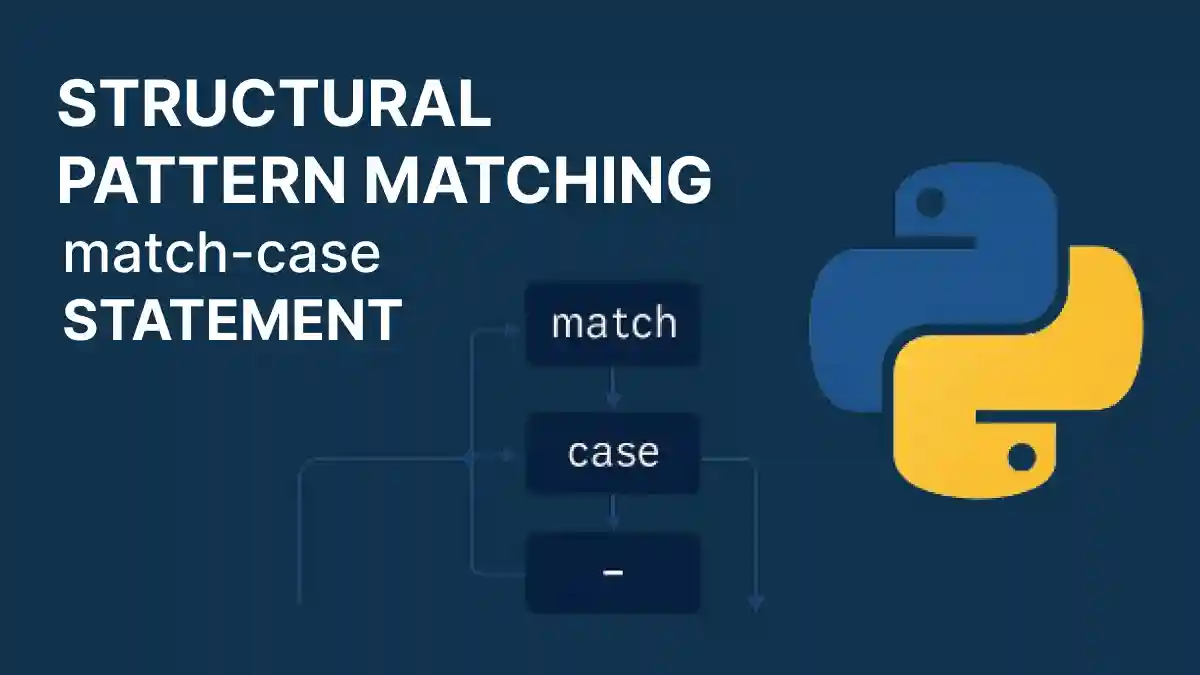 STRUCTURAL PATTERN MATCHING
match-case
STATEMENT

match

case

_