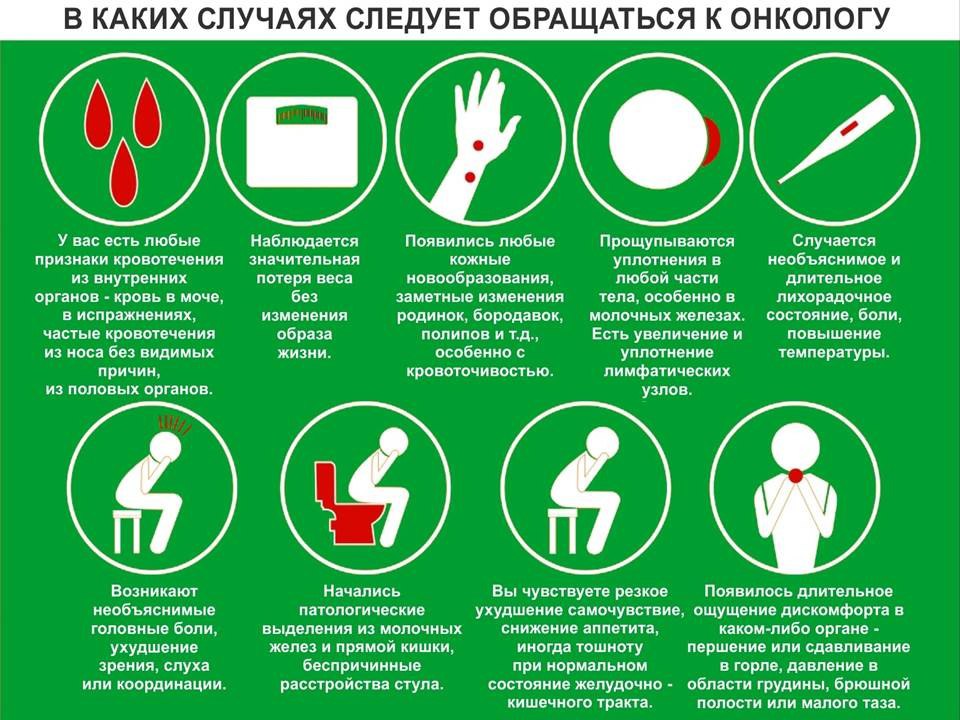 В КАКИХ СЛУЧАЯХ СЛЕДУЕТ ОБРАЩАТЬСЯ К ОНКОЛОГУ

У вас есть любые признаки кровотечения из внутренних органов - кровь в моче, в испражнениях, частые кровотечения из носа без видимых причин, из половых органов.

Наблюдается значительная потеря веса без изменения образа жизни.

Появились любые кожные новообразования, заметные изменения родинок, бородавок, полипов и т.д., особенно с кровоточивостью.

Прощупываются уплотнения в любой части тела, особенно в молочных железах. Есть увеличение и уплотнение лимфатических узлов.

Случается необъяснимое и длительное лихорадочное состояние, боли, повышение температуры.

Возникают необъяснимые головные боли, ухудшение зрения, слуха или координации.

Начались патологические выделения из молочных желез и прямой кишки, беспричинные расстройства стула.

Вы чувствуете резкое ухудшение самочувствие, снижение аппетита, иногда тошноту при нормальном состояние желудочно - кишечного тракта.

Появилось длительное ощущение дискомфорта в каком-либо органе - першение или сдавливание в горле, давление в области грудины, брюшной полости или малого таза.