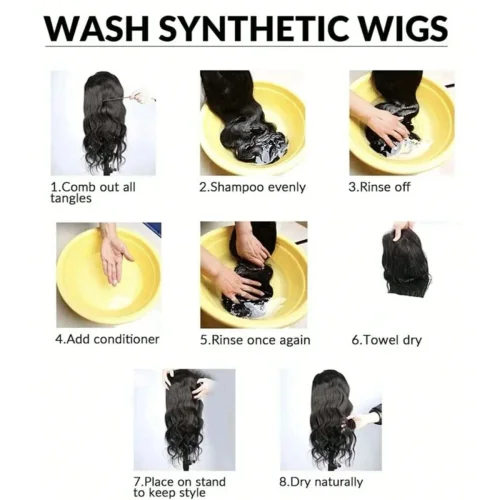 WASH SYNTHETIC WIGS

1.Comb out all tangles

2.Shampoo evenly

3.Rinse off

4.Add conditioner

5.Rinse once again

6.Towel dry

7.Place on stand to keep style

8.Dry naturally