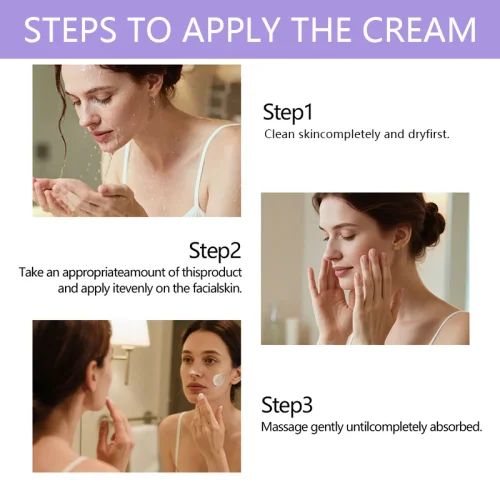 STEPS TO APPLY THE CREAM

Step1
Clean skincompletely and dryfirst.

Step2
Take an appropriateamount of thisproduct and apply itevenly on the facialskin.

Step3
Massage gently untilcompletely absorbed.