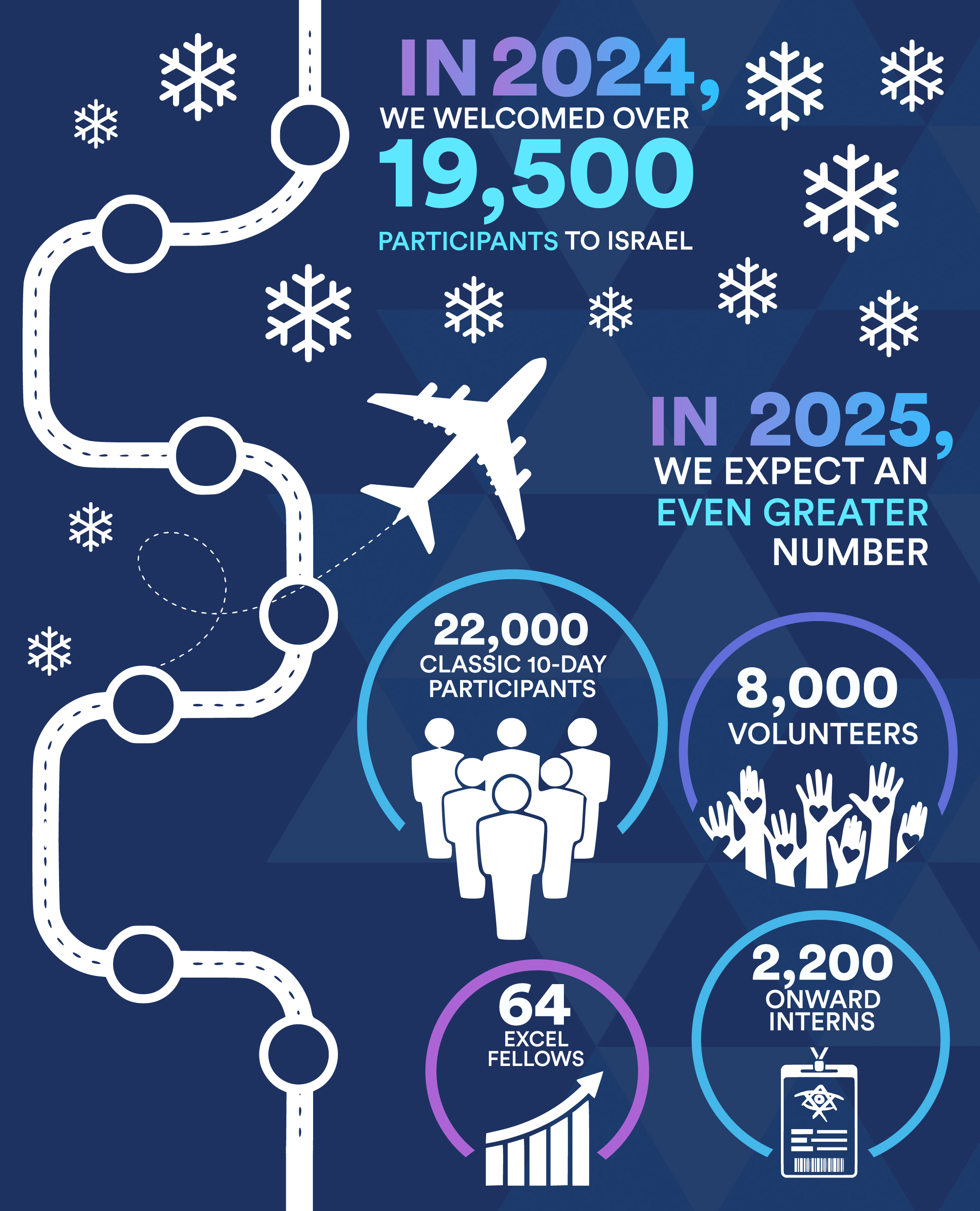 IN 2024,
WE WELCOMED OVER
19,500
PARTICIPANTS TO ISRAEL

IN 2025,
WE EXPECT AN
EVEN GREATER
NUMBER

22,000
CLASSIC 10-DAY PARTICIPANTS

8,000
VOLUNTEERS

64
EXCEL FELLOWS

2,200
ONWARD INTERNS