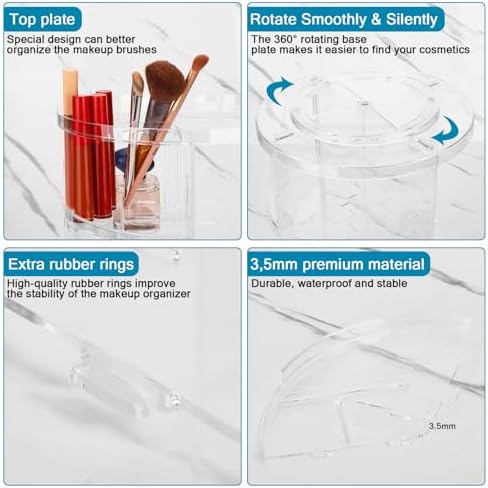 Top plate
Special design can better organize the makeup brushes

Rotate Smoothly & Silently
The 360° rotating base plate makes it easier to find your cosmetics

Extra rubber rings
High-quality rubber rings improve the stability of the makeup organizer

3,5mm premium material
Durable, waterproof and stable

3.5mm