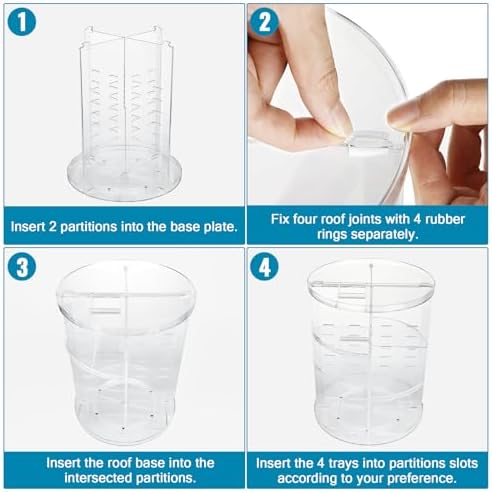 1

Insert 2 partitions into the base plate.

2

Fix four roof joints with 4 rubber rings separately.

3

Insert the roof base into the intersected partitions.

4

Insert the 4 trays into partitions slots according to your preference.