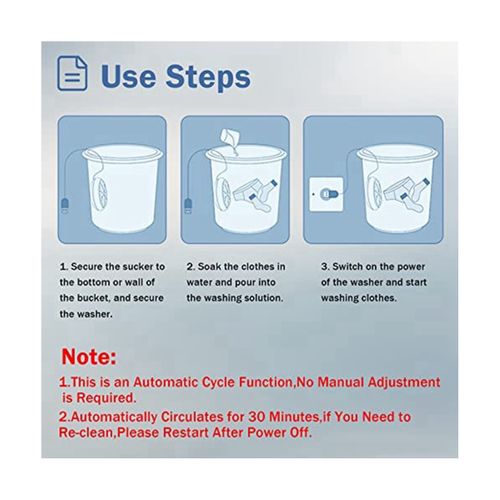 Use Steps

1. Secure the sucker to the bottom or wall of the bucket, and secure the washer.

2. Soak the clothes in water and pour into the washing solution.

3. Switch on the power of the washer and start washing clothes.

Note:

1.This is an Automatic Cycle Function,No Manual Adjustment is Required.

2.Automatically Circulates for 30 Minutes,if You Need to Re-clean,Please Restart After Power Off.