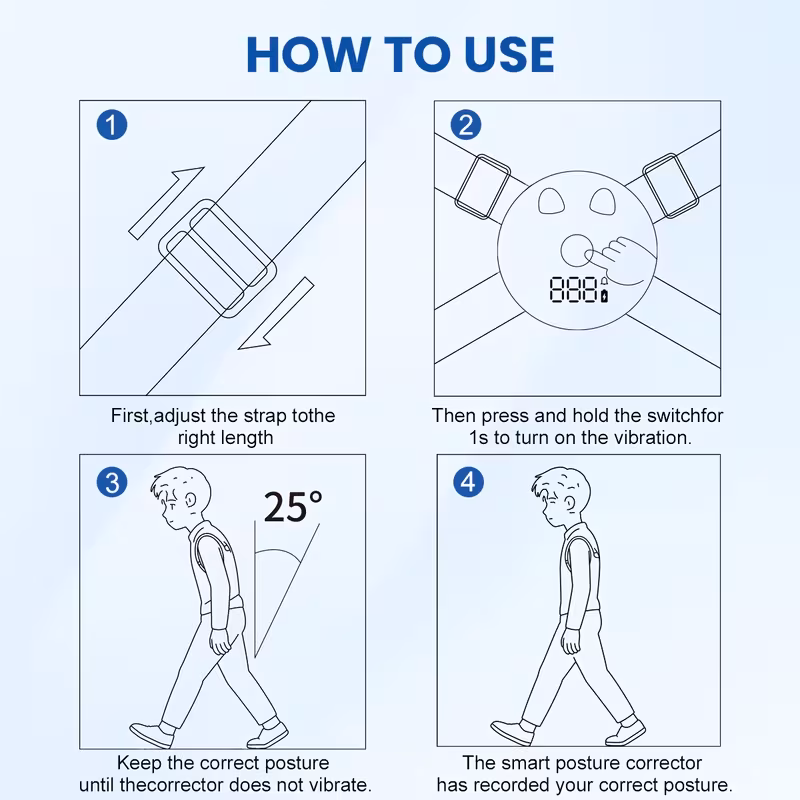 HOW TO USE

1

First,adjust the strap tothe right length

2

888

Then press and hold the switchfor 1s to turn on the vibration.

3

25°

Keep the correct posture until thecorrector does not vibrate.

4

The smart posture corrector has recorded your correct posture.