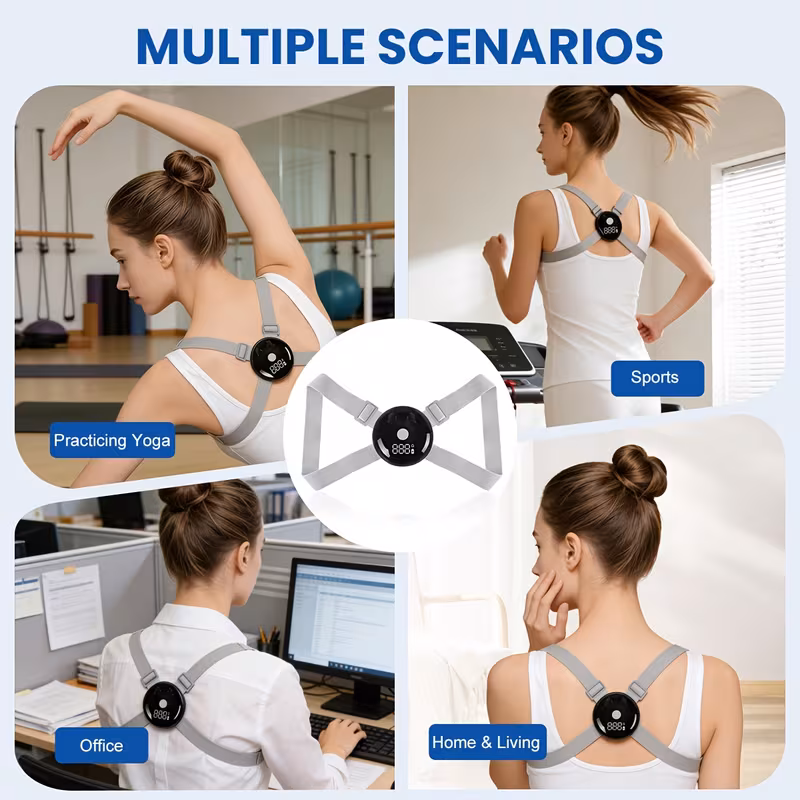 MULTIPLE SCENARIOS

Practicing Yoga

Sports

Office

Home & Living