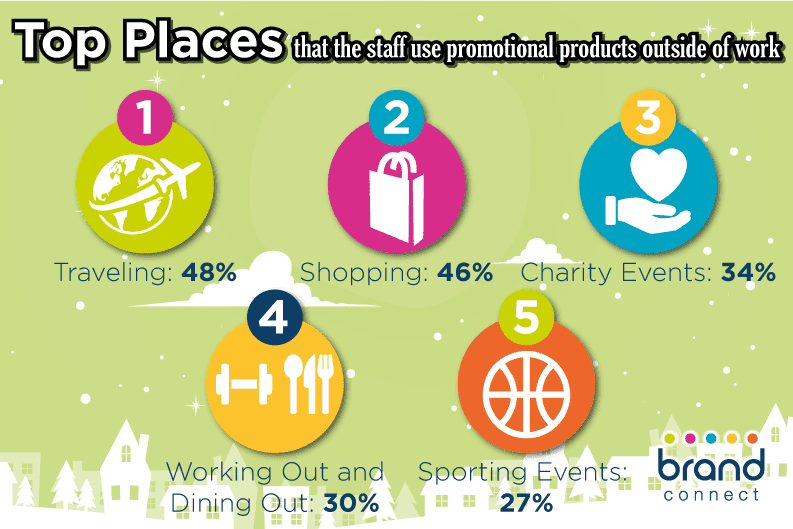 Top Places that the staff use promotional products outside of work

1
Traveling: 48%

2
Shopping: 46%

3
Charity Events: 34%

4
Working Out and Dining Out: 30%

5
Sporting Events: 27%

brand connect