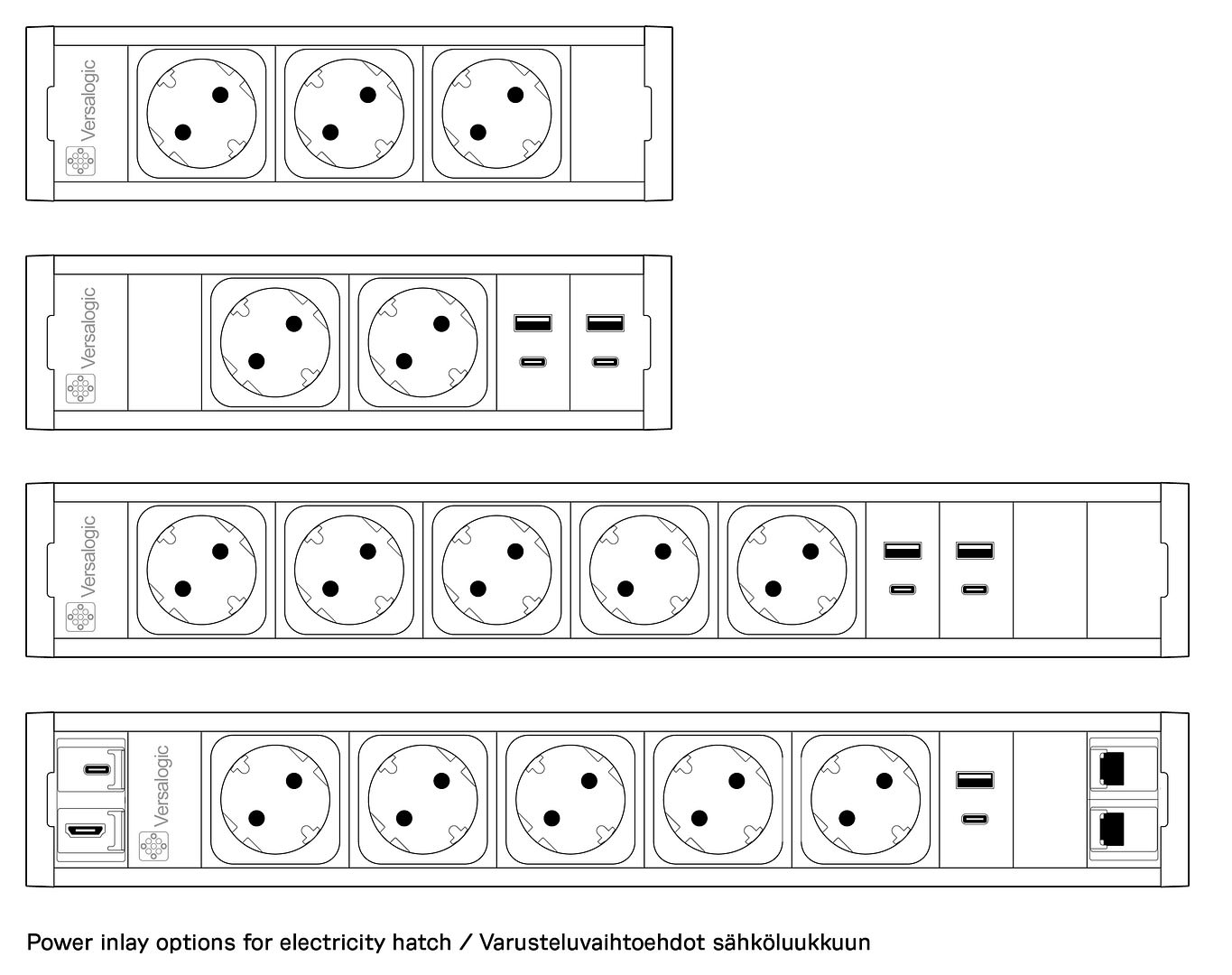 Versalogic

Versalogic

Versalogic

Versalogic

Power inlay options for electricity hatch / Varusteluvaihtoehdot sähköluukkuun