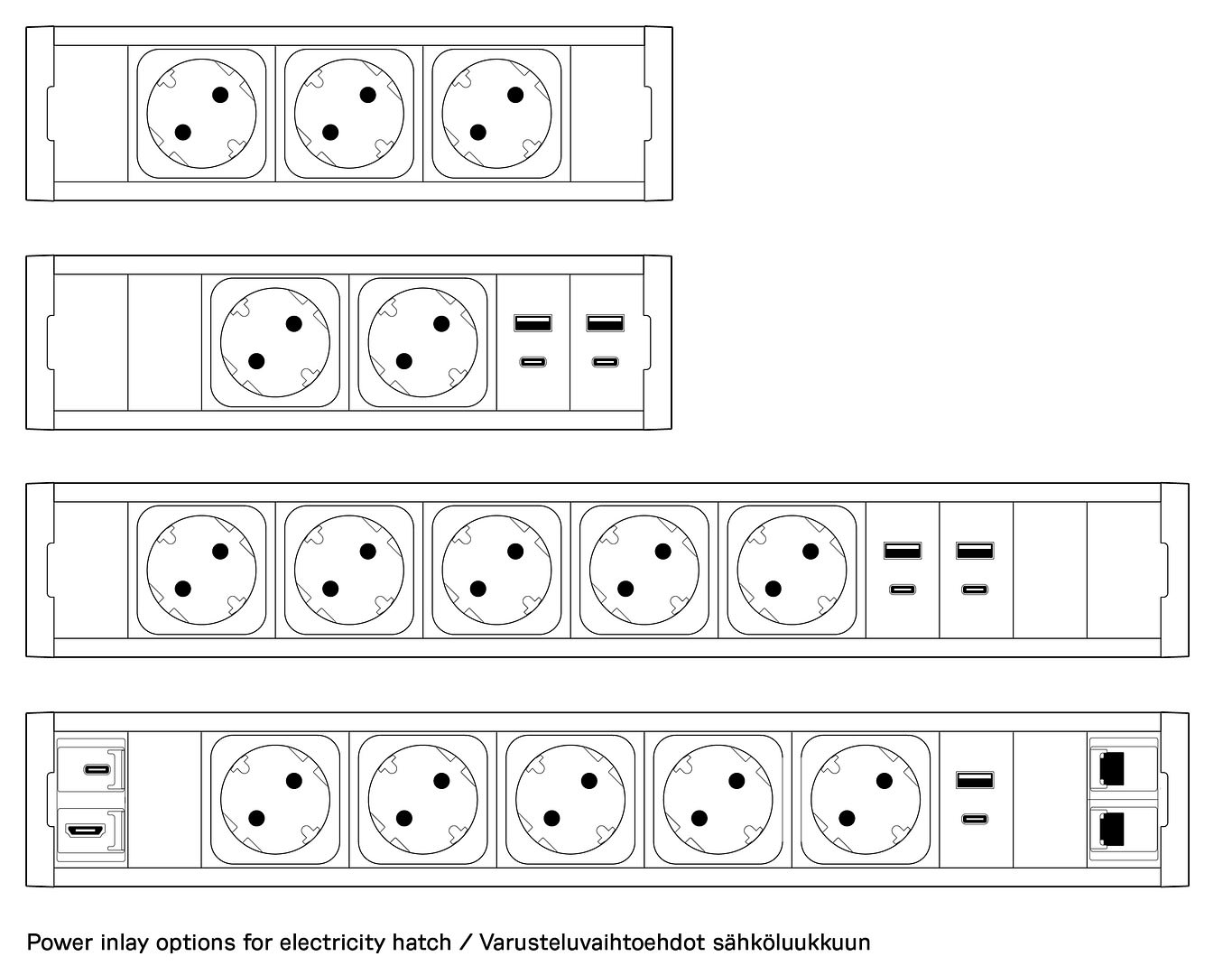 Power inlay options for electricity hatch / Varusteluvaihtoehdot sähköluukkuun