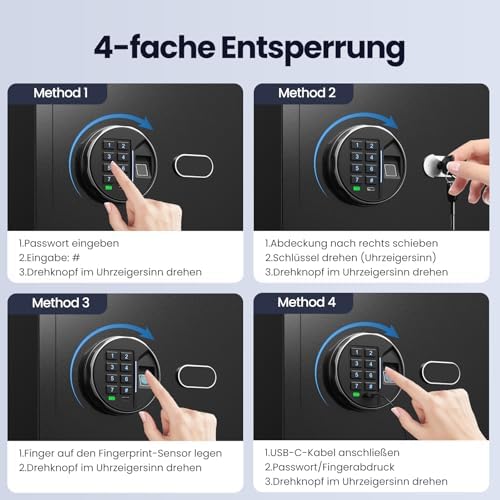 4-fache Entsperrung

Method 1

1.Passwort eingeben
2.Eingabe: #
3.Drehknopf im Uhrzeigersinn drehen

Method 2

1.Abdeckung nach rechts schieben
2.Schlüssel drehen (Uhrzeigersinn)
3.Drehknopf im Uhrzeigersinn drehen

Method 3

1.Finger auf den Fingerprint-Sensor legen
2.Drehknopf im Uhrzeigersinn drehen

Method 4

1.USB-C-Kabel anschließen
2.Passwort/Fingerabdruck
3.Drehknopf im Uhrzeigersinn drehen