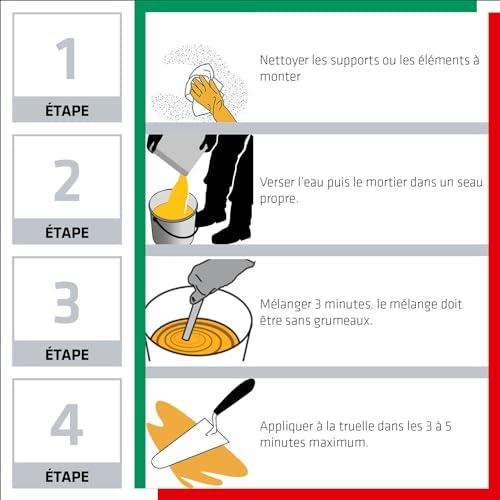 1
ÉTAPE

Nettoyer les supports ou les éléments à monter

2
ÉTAPE

Verser l'eau puis le mortier dans un seau propre.

3
ÉTAPE

Mélanger 3 minutes, le mélange doit être sans grumeaux.

4
ÉTAPE

Appliquer à la truelle dans les 3 à 5 minutes maximum.